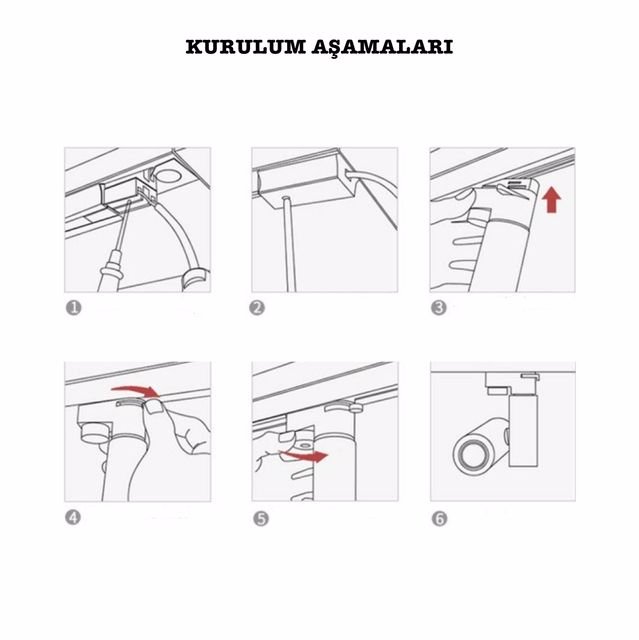 KURULUM AŞAMALARI

1

2

3

4

5

6