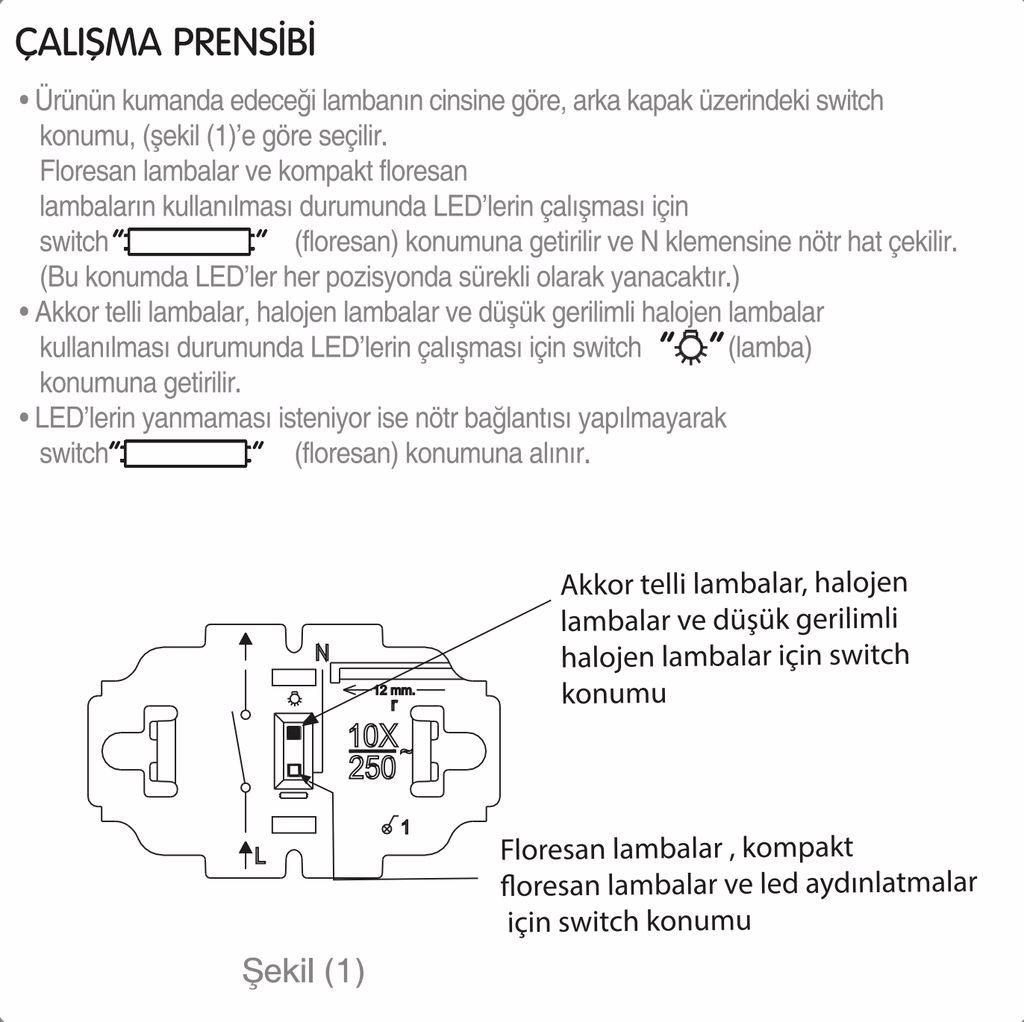 ÇALIŞMA PRENSİBİ

• Ürünün kumanda edeceği lambanın cinsine göre, arka kapak üzerindeki switch konumu, (şekil (1)'e göre seçilir.
Floresan lambalar ve kompakt floresan lambaların kullanılması durumunda LED'lerin çalışması için switch "   " (floresan) konumuna getirilir ve N klemensine nötr hat çekilir.
(Bu konumda LED'ler her pozisyonda sürekli olarak yanacaktır.)
• Akkor telli lambalar, halojen lambalar ve düşük gerilimli halojen lambalar kullanılması durumunda LED'lerin çalışması için switch " " (lamba) konumuna getirilir.
• LED'lerin yanmaması isteniyor ise nötr bağlantısı yapılmayarak switch"   " (floresan) konumuna alınır.

Akkor telli lambalar, halojen lambalar ve düşük gerilimli halojen lambalar için switch konumu

N

12 mm.

$\frac{10X}{250}$~

1

L

Floresan lambalar , kompakt floresan lambalar ve led aydınlatmalar için switch konumu

Şekil (1)