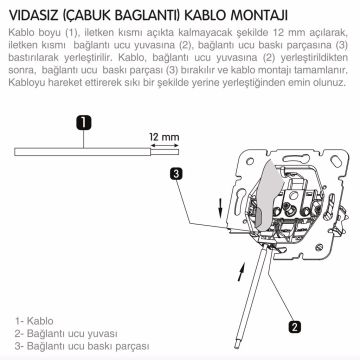 VIDASIZ (ÇABUK BAGLANTI) KABLO MONTAJI

Kablo boyu (1), iletken kısmı açıkta kalmayacak şekilde 12 mm açılarak, iletken kısmı bağlantı ucu yuvasına (2), bağlantı ucu baskı parçasına (3) bastırılarak yerleştirilir. Kablo, bağlantı ucu yuvasına (2) yerleştirildikten sonra, bağlantı ucu baskı parçası (3) bırakılır ve kablo montajı tamamlanır. Kabloyu hareket ettirerek sıkı bir şekilde yerine yerleştiğinden emin olunuz.

1

12 mm

3

2

1- Kablo
2- Bağlantı ucu yuvası
3- Bağlantı ucu baskı parçası