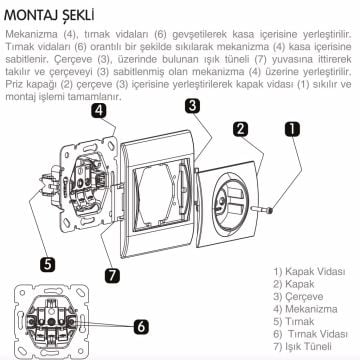 MONTAJ ŞEKLİ

Mekanizma (4), tırnak vidaları (6) gevşetilerek kasa içerisine yerleştirilir. Tırnak vidaları (6) orantılı bir şekilde sıkılarak mekanizma (4) kasa içerisine sabitlenir. Çerçeve (3), üzerinde bulunan ışık tüneli (7) yuvasına ittirerek takılır ve çerçeveyi (3) sabitlenmiş olan mekanizma (4) üzerine yerleştirilir. Priz kapağı (2) çerçeve (3) içerisine yerleştirilerek kapak vidası (1) sıkılır ve montaj işlemi tamamlanır.

4
3
2
1
5
7
6

1) Kapak Vidası
2) Kapak
3) Çerçeve
4) Mekanizma
5) Tırnak
6) Tırnak Vidası
7) Işık Tüneli