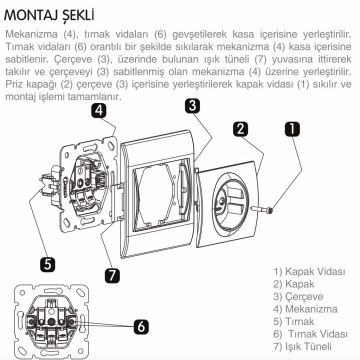 MONTAJ ŞEKLİ

Mekanizma (4), tırnak vidaları (6) gevşetilerek kasa içerisine yerleştirilir. Tırnak vidaları (6) orantılı bir şekilde sıkılarak mekanizma (4) kasa içerisine sabitlenir. Çerçeve (3), üzerinde bulunan ışık tüneli (7) yuvasına ittirerek takılır ve çerçeveyi (3) sabitlenmiş olan mekanizma (4) üzerine yerleştirilir. Priz kapağı (2) çerçeve (3) içerisine yerleştirilerek kapak vidası (1) sıkılır ve montaj işlemi tamamlanır.

4
3
2
1
5
7
6

1) Kapak Vidası
2) Kapak
3) Çerçeve
4) Mekanizma
5) Tırnak
6) Tırnak Vidası
7) Işık Tüneli