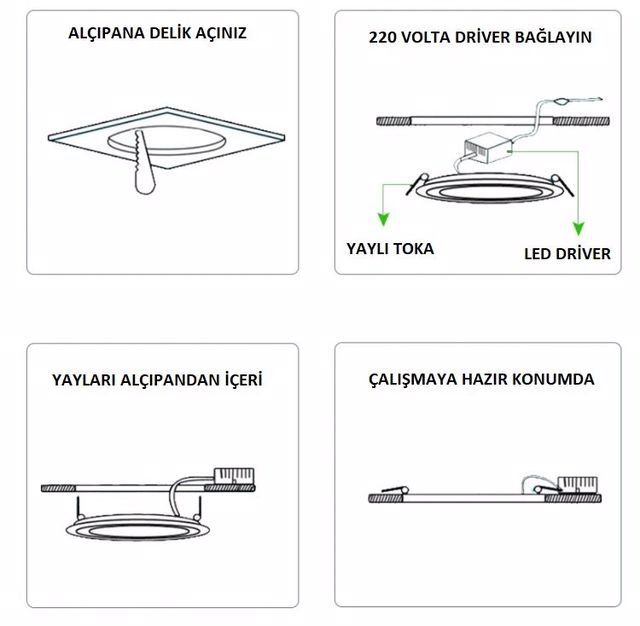 ALÇIPANA DELİK AÇINIZ

220 VOLTA DRİVER BAĞLAYIN

YAYLI TOKA

LED DRİVER

YAYLARI ALÇIPANDAN İÇERİ

ÇALIŞMAYA HAZIR KONUMDA